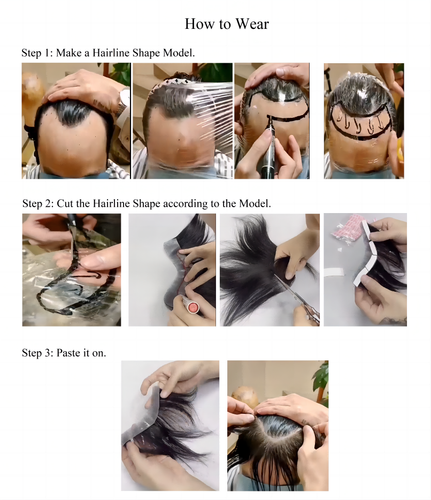 How to Wear

Step 1: Make a Hairline Shape Model.

Step 2: Cut the Hairline Shape according to the Model.

Step 3: Paste it on.